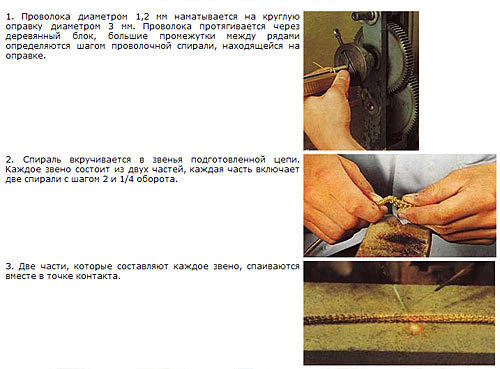 1. Проволока диаметром 1,2 мм наматывается на круглую оправку диаметром 3 мм. Проволока протягивается через деревянный блок, большие промежутки между рядами определяются шагом проволочной спирали, находящейся на оправке.

2. Спираль вкручивается в звенья подготовленной цепи. Каждое звено состоит из двух частей, каждая часть включает две спирали с шагом 2 и 1/4 оборота.

3. Две части, которые составляют каждое звено, спаиваются вместе в точке контакта.